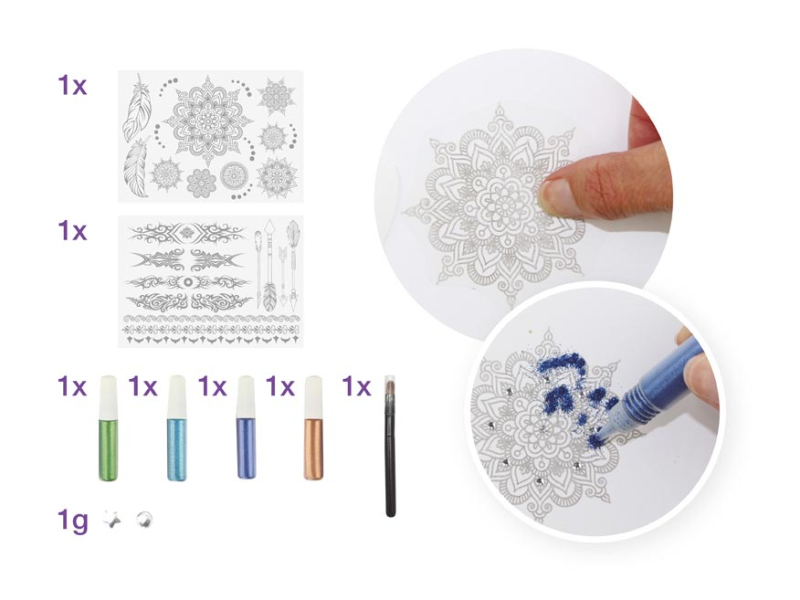 1x

1x

1x 1x 1x 1x 1x

1g