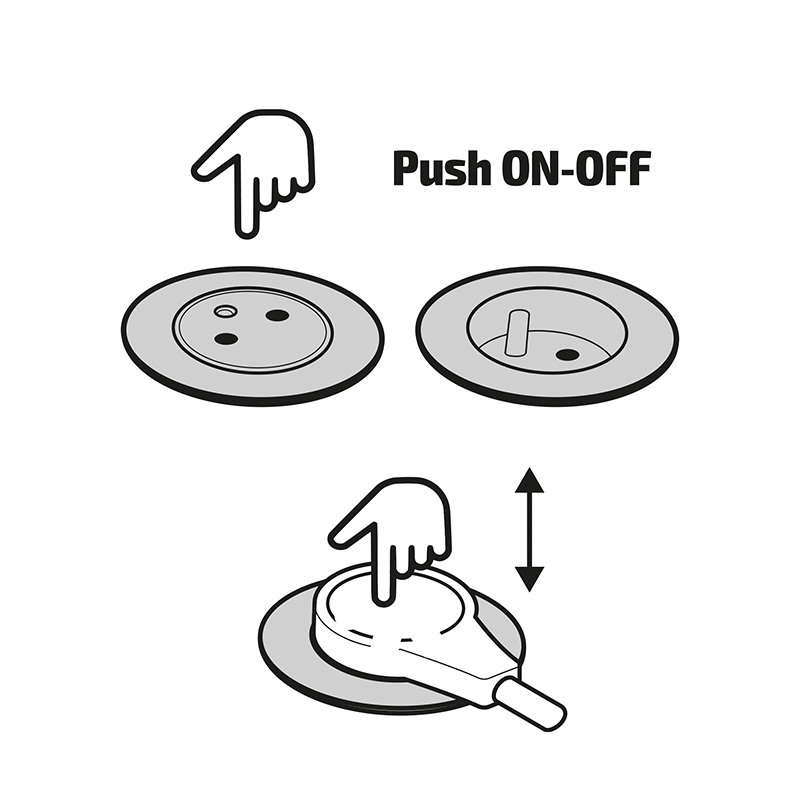 Push ON-OFF